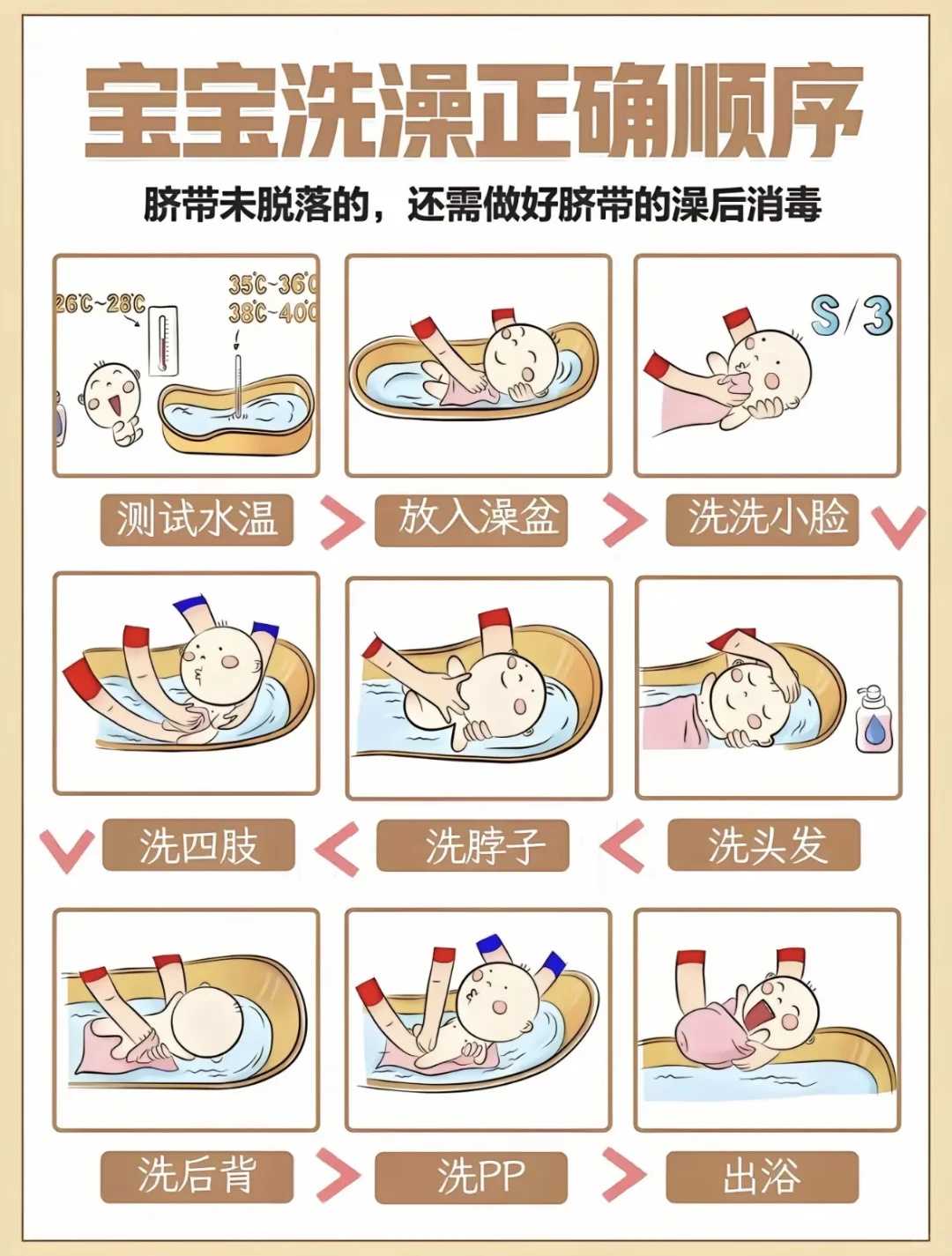 宝宝洗澡正确顺序

脐带未脱落的，还需做好脐带的澡后消毒

26℃~28℃

35℃~36℃
38℃~40℃

S/3

测试水温

放入澡盆

洗洗小脸

洗四肢

洗脖子

洗头发

洗后背

洗PP

出浴